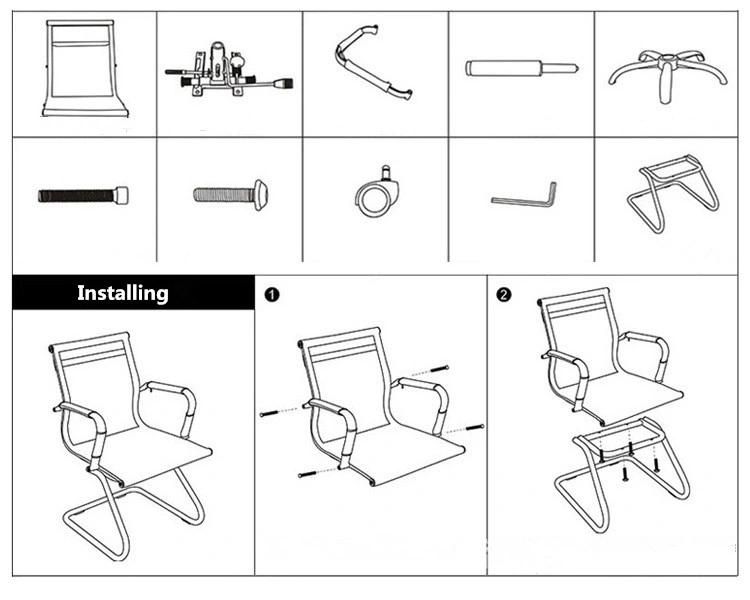 Installing

1

2