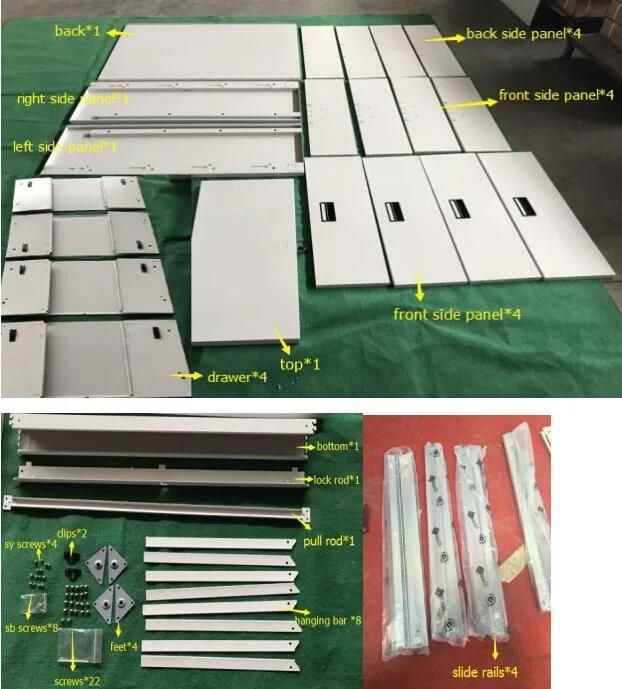 back*1

back side panel*4

right side panel*1

front side panel*4

left side panel*1

front side panel*4

top*1

drawer*4

bottom*1

lock rod*1

pull rod*1

sy screws*4

clips*2

sb screws*8

feet*4

hanging bar *8

screws*22

slide rails*4