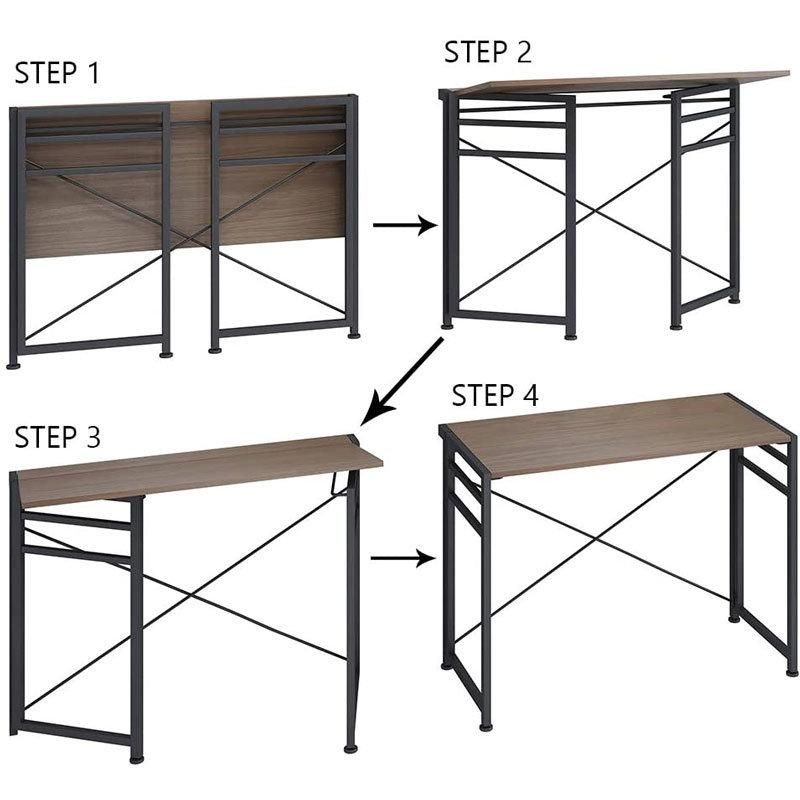 STEP 1

STEP 2

STEP 3

STEP 4