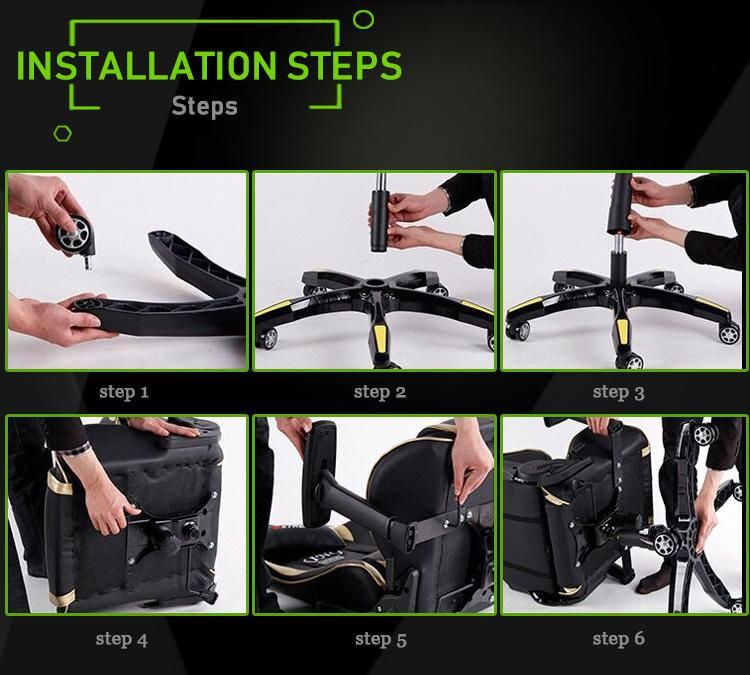 INSTALLATION STEPS
Steps

step 1

step 2

step 3

step 4

step 5

step 6