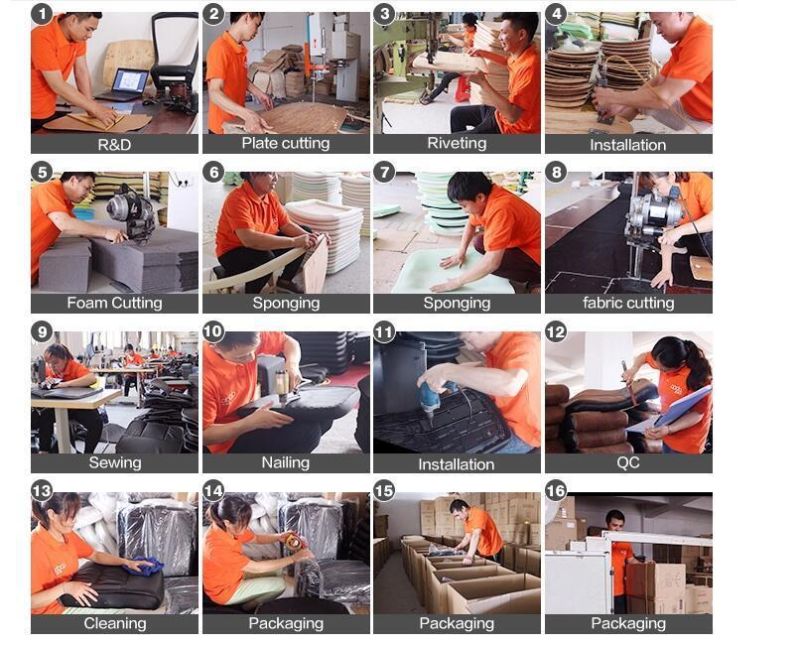 1
R&D

2
Plate cutting

3
Riveting

4
Installation

5
Foam Cutting

6
Sponging

7
Sponging

8
fabric cutting

9
Sewing

10
Nailing

11
Installation

12
QC

13
Cleaning

14
Packaging

15
Packaging

16
Packaging