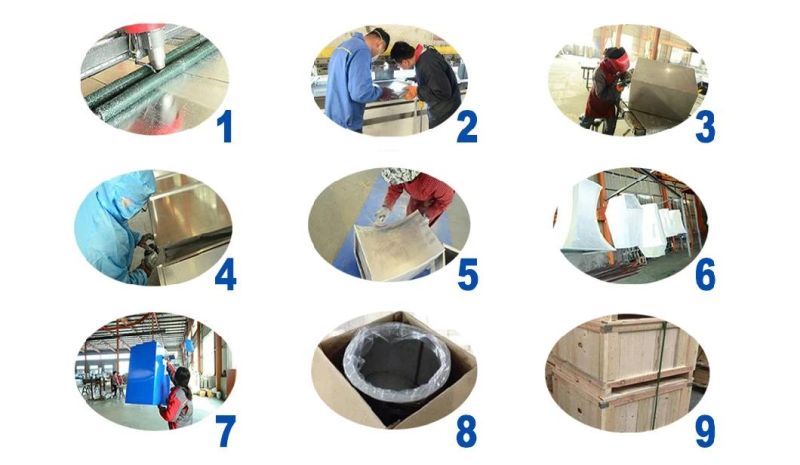 1
2
3
4
5
6
7
8
9