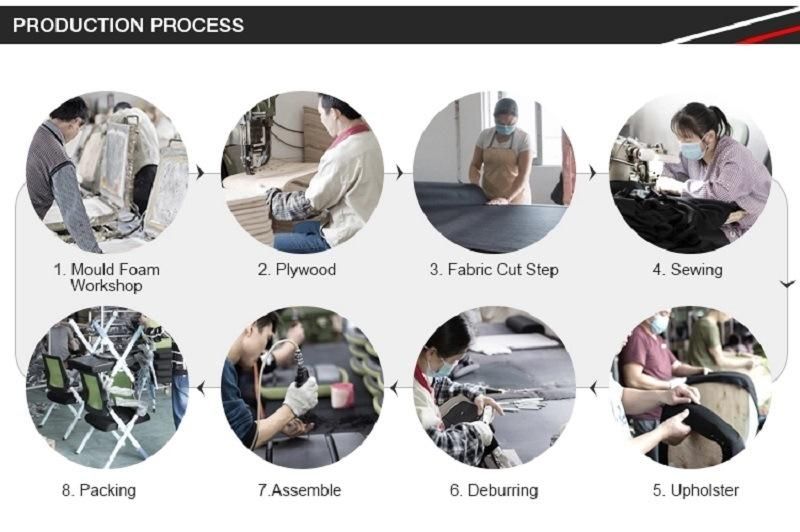 PRODUCTION PROCESS

1. Mould Foam Workshop

2. Plywood

3. Fabric Cut Step

4. Sewing

8. Packing

7.Assemble

6. Deburring

5. Upholster