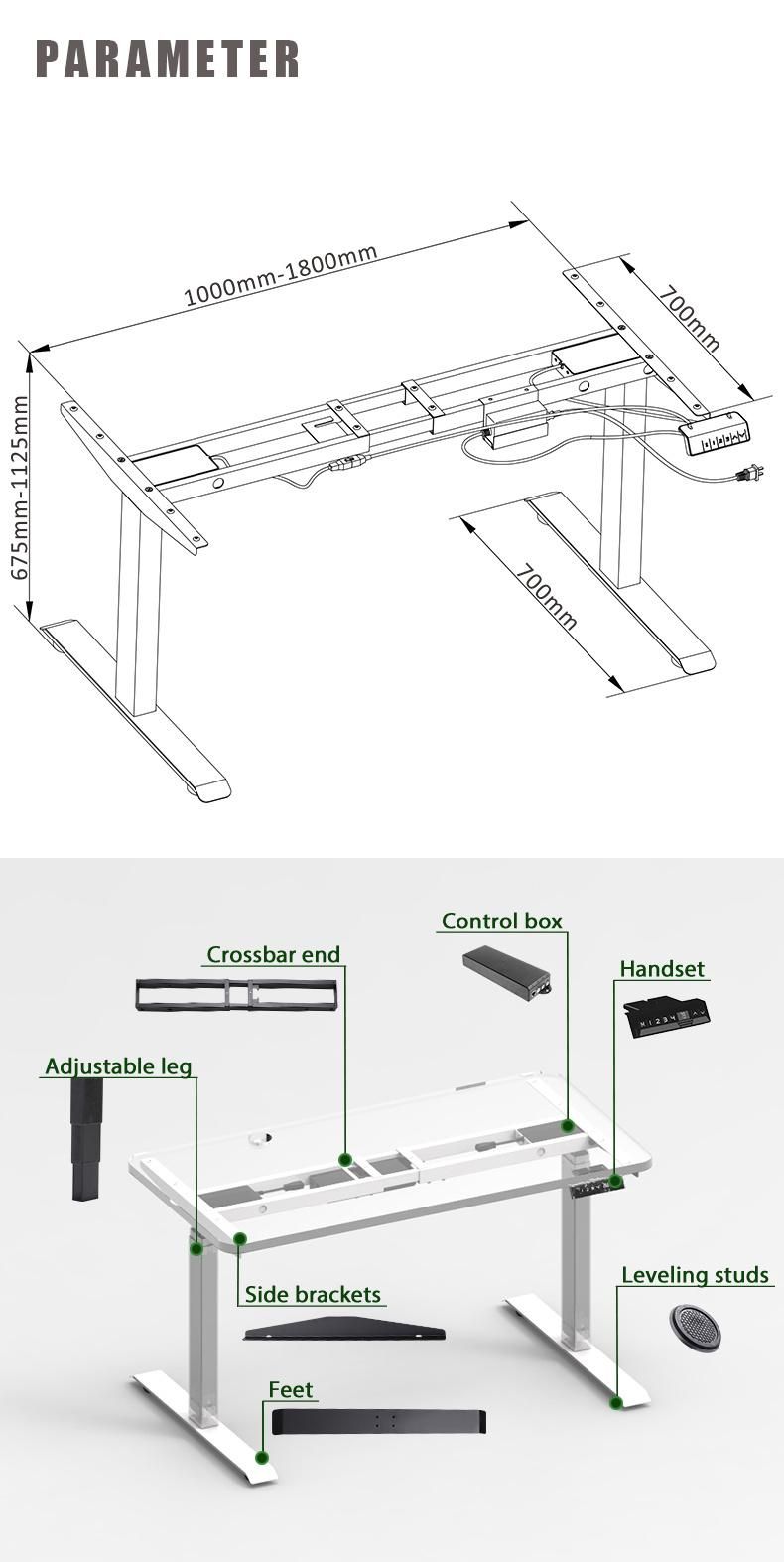 PARAMETER

1000mm-1800mm

700mm

675mm-1125mm

700mm

Control box

Crossbar end

Handset

Adjustable leg

Side brackets

Leveling studs

Feet