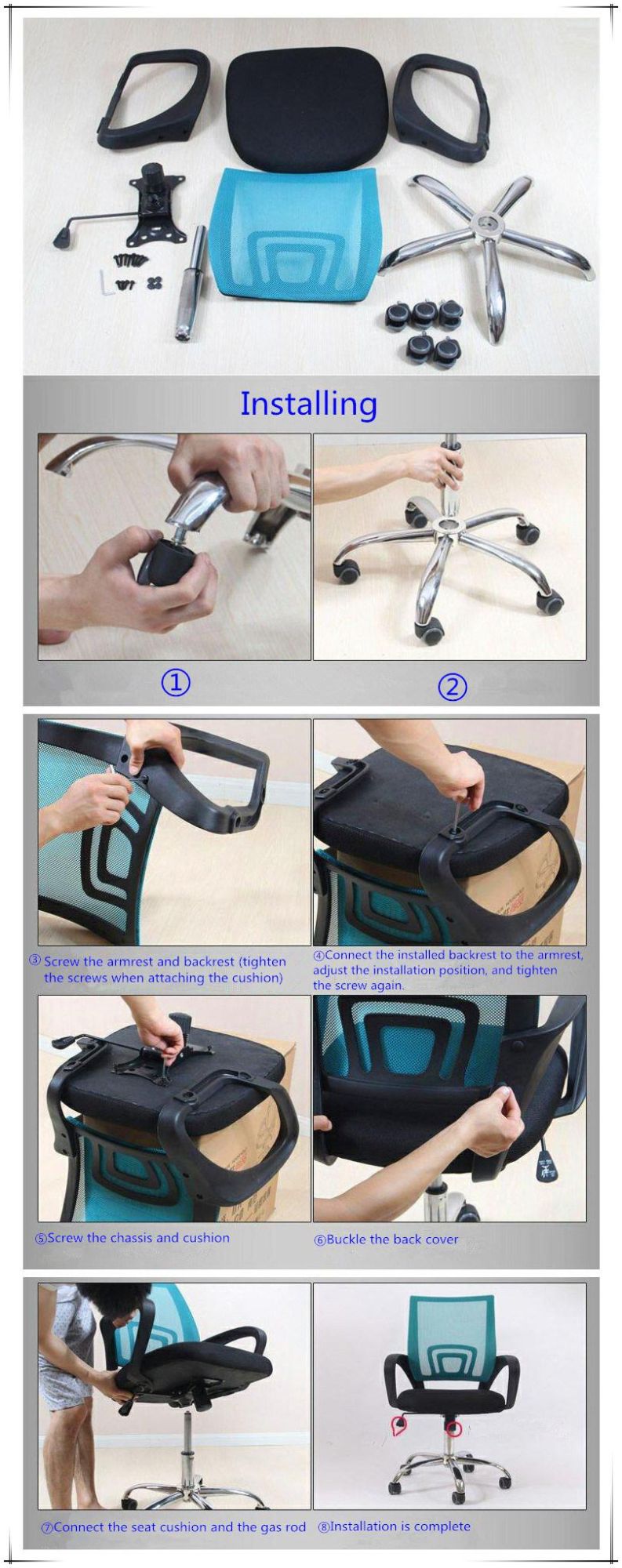 Installing

①

②

③ Screw the armrest and backrest (tighten the screws when attaching the cushion)

④Connect the installed backrest to the armrest, adjust the installation position, and tighten the screw again.

⑤Screw the chassis and cushion

⑥Buckle the back cover

⑦Connect the seat cushion and the gas rod

⑧Installation is complete