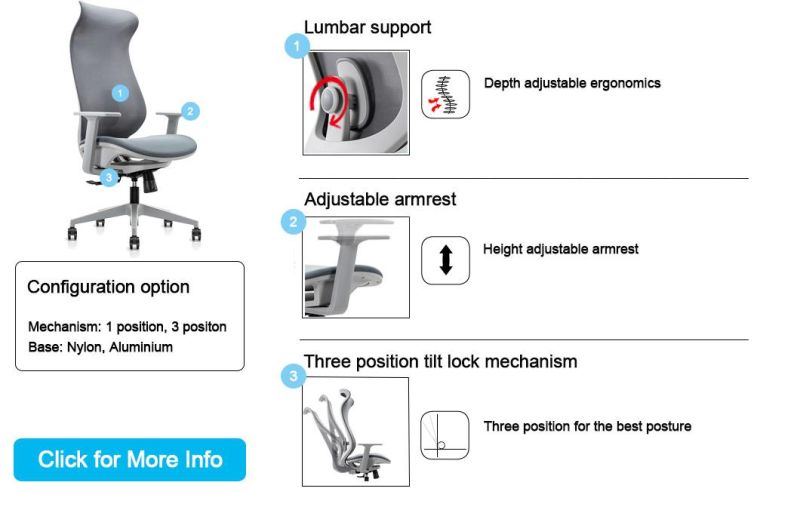 1

2

3

Configuration option

Mechanism: 1 position, 3 positon
Base: Nylon, Aluminium

Click for More Info

Lumbar support

1

Depth adjustable ergonomics

Adjustable armrest

2

Height adjustable armrest

Three position tilt lock mechanism

3

Three position for the best posture