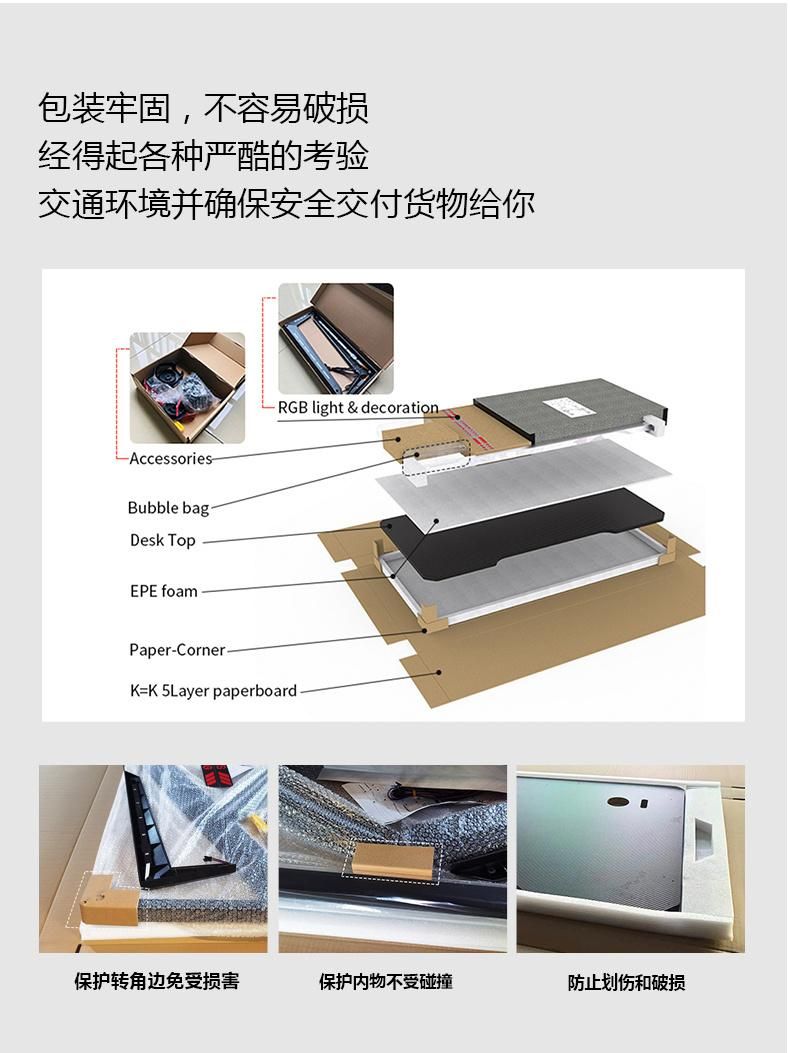 包装牢固，不容易破损
经得起各种严酷的考验
交通环境并确保安全交付货物给你

RGB light & decoration

Accessories

Bubble bag

Desk Top

EPE foam

Paper-Corner

K=K 5Layer paperboard

保护转角边免受损害

保护内物不受碰撞

防止划伤和破损