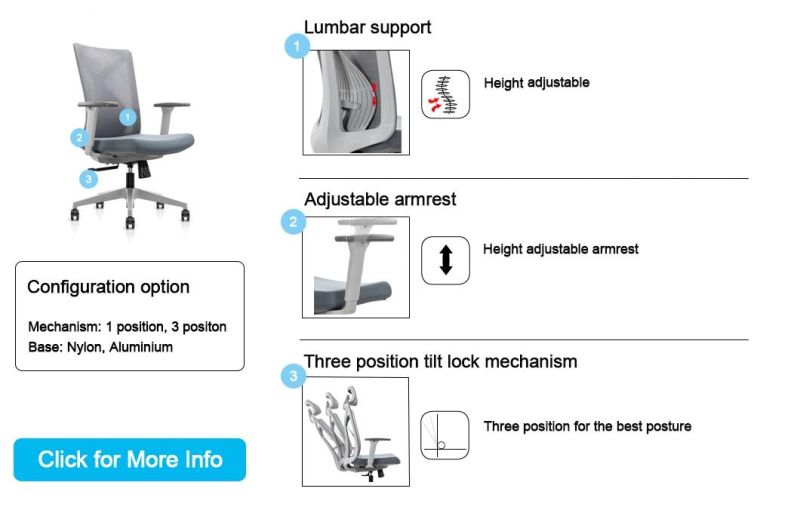 1
2
3

Configuration option

Mechanism: 1 position, 3 positon
Base: Nylon, Aluminium

Click for More Info

Lumbar support

1

Height adjustable

Adjustable armrest

2

Height adjustable armrest

Three position tilt lock mechanism

3

Three position for the best posture