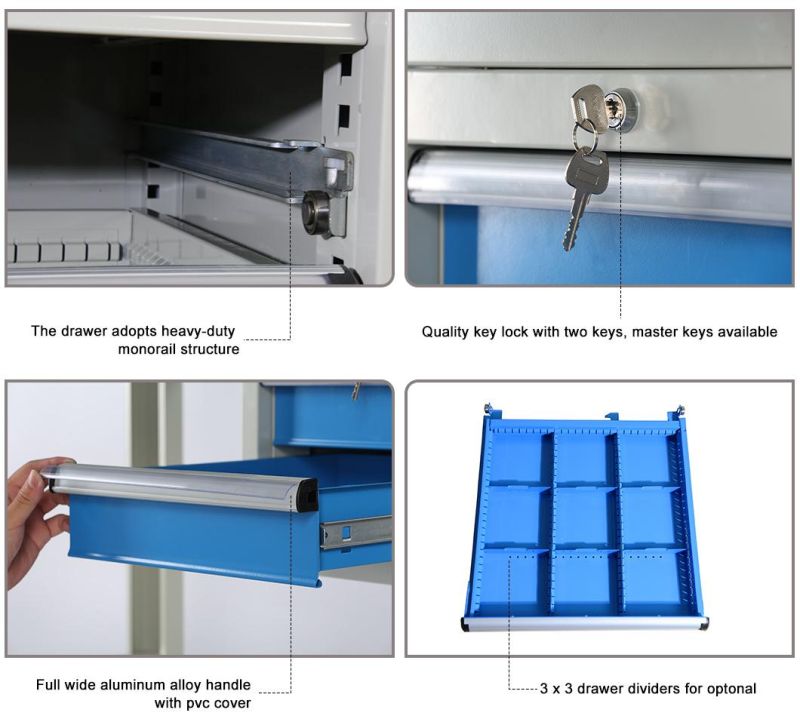 The drawer adopts heavy-duty monorail structure

Quality key lock with two keys, master keys available

Full wide aluminum alloy handle with pvc cover

3 x 3 drawer dividers for optonal